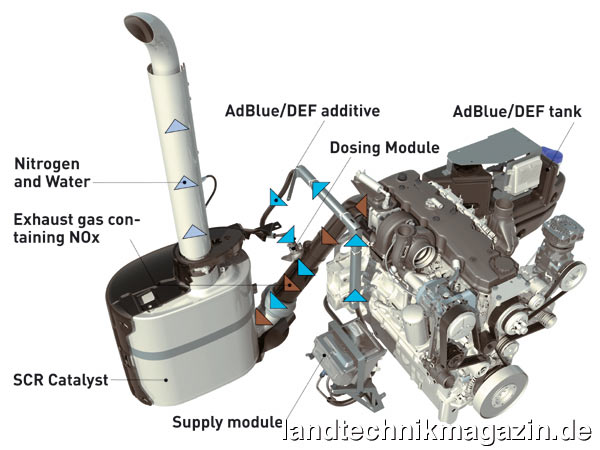 AdBlue/DEF additive

AdBlue/DEF tank

Dosing Module

Nitrogen and Water

Exhaust gas containing NOx

SCR Catalyst

Supply module

landtechnikmagazin.de